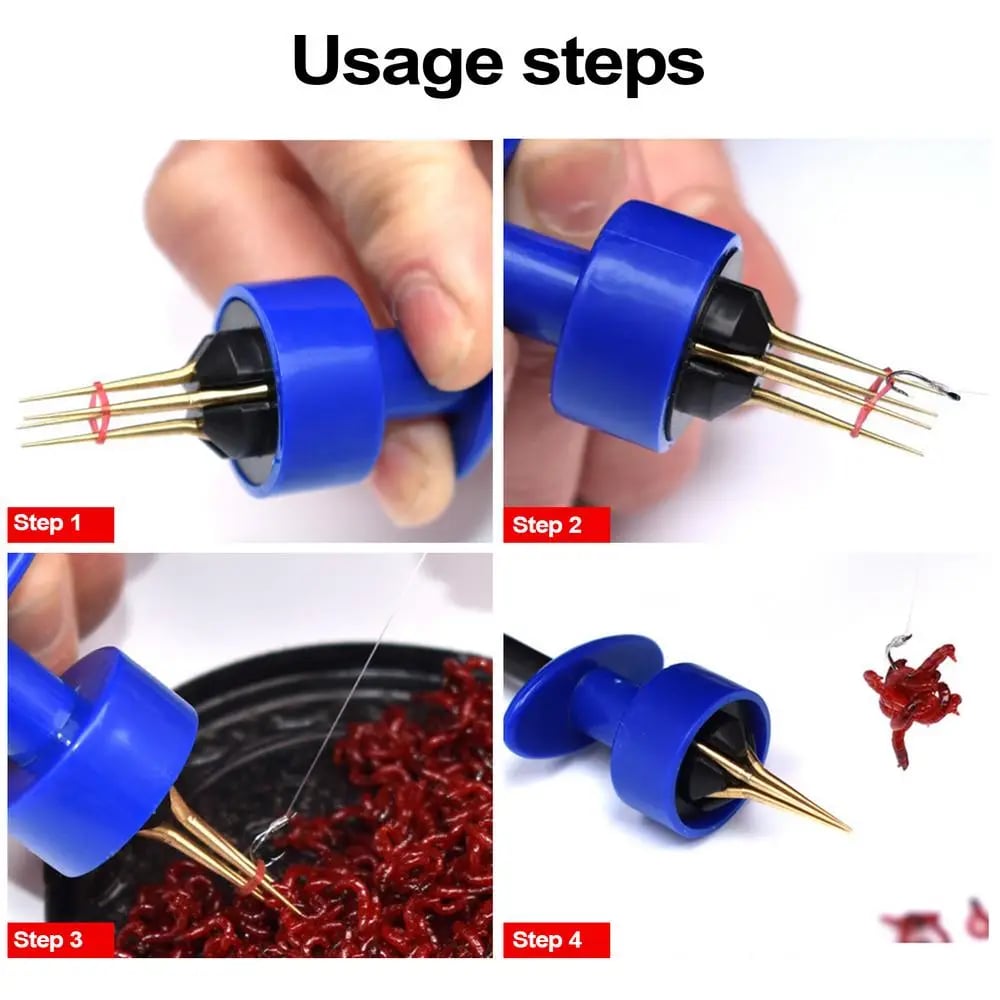 Usage steps

Step 1

Step 2

Step 3

Step 4