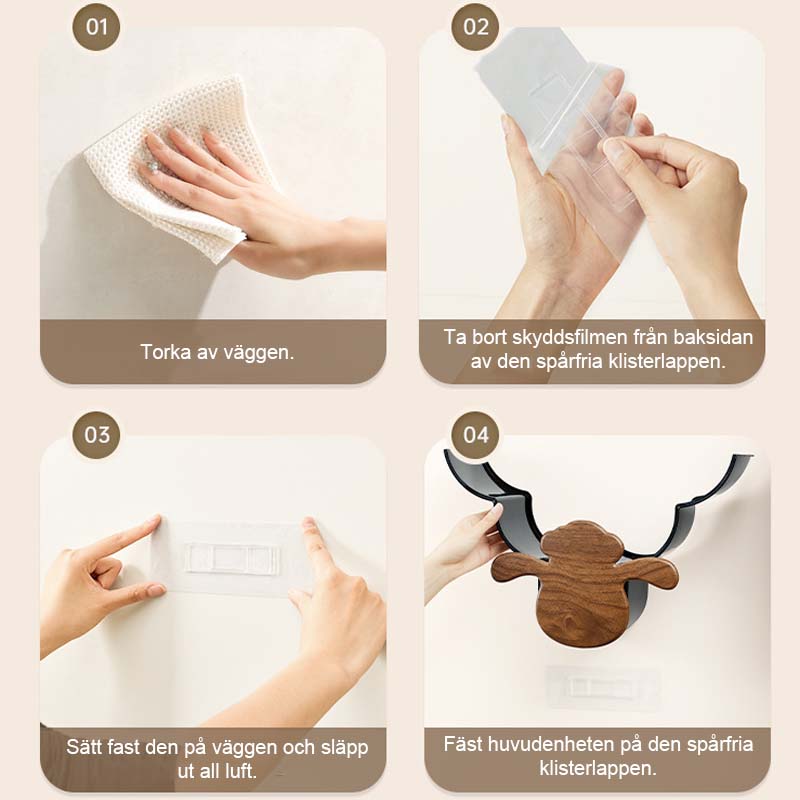 01

Torka av väggen.

02

Ta bort skyddsfilmen från baksidan av den spårfria klisterlappen.

03

Sätt fast den på väggen och släpp ut all luft.

04

Fäst huvudenheten på den spårfria klisterlappen.